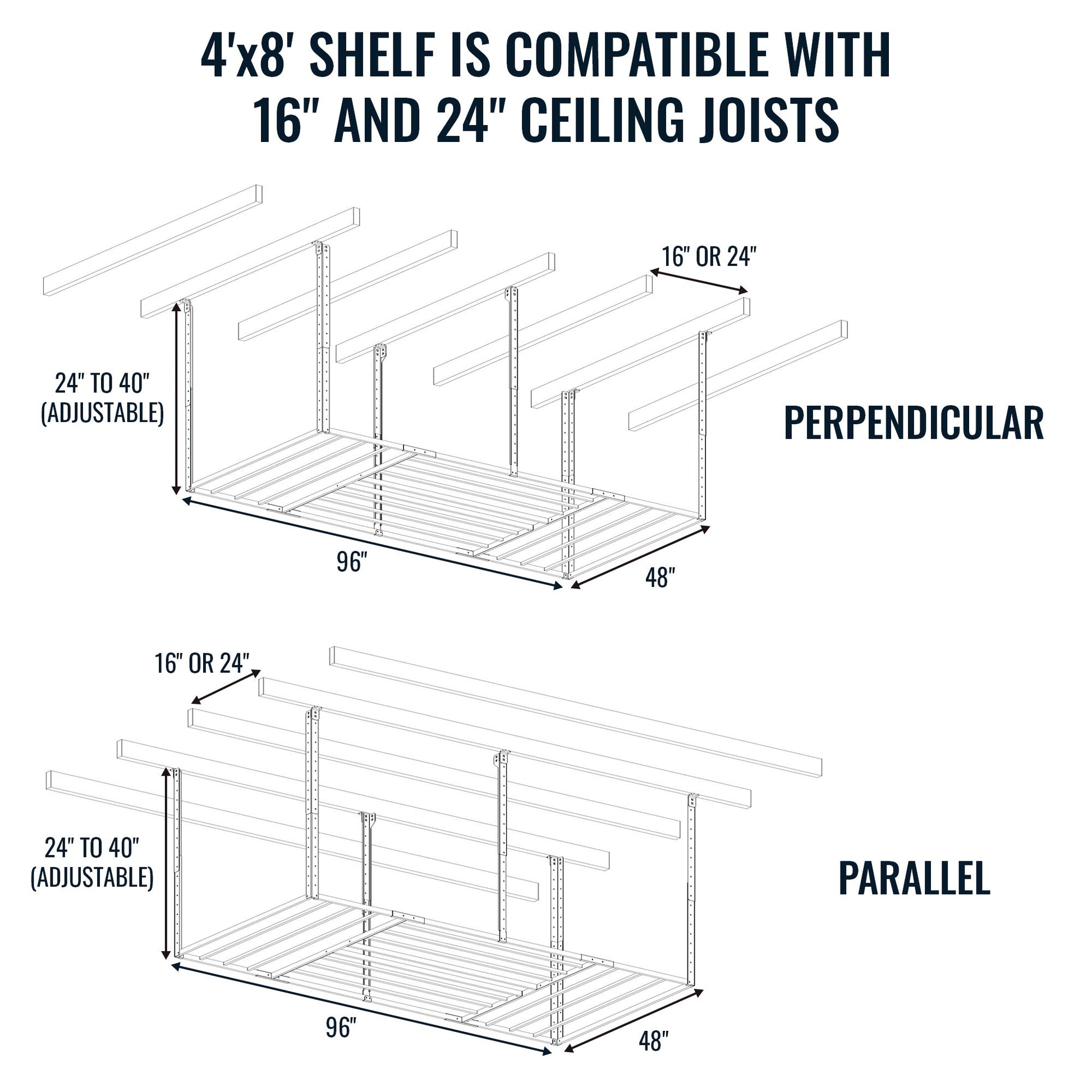 4'x8' SHELF IS COMPATIBLE WITH 16" AND 24" CEILING JOISTS

16" OR 24"

24" TO 40" (ADJUSTABLE)

PERPENDICULAR

96"

48"

16" OR 24"

24" TO 40" (ADJUSTABLE)

PARALLEL

96"

48"